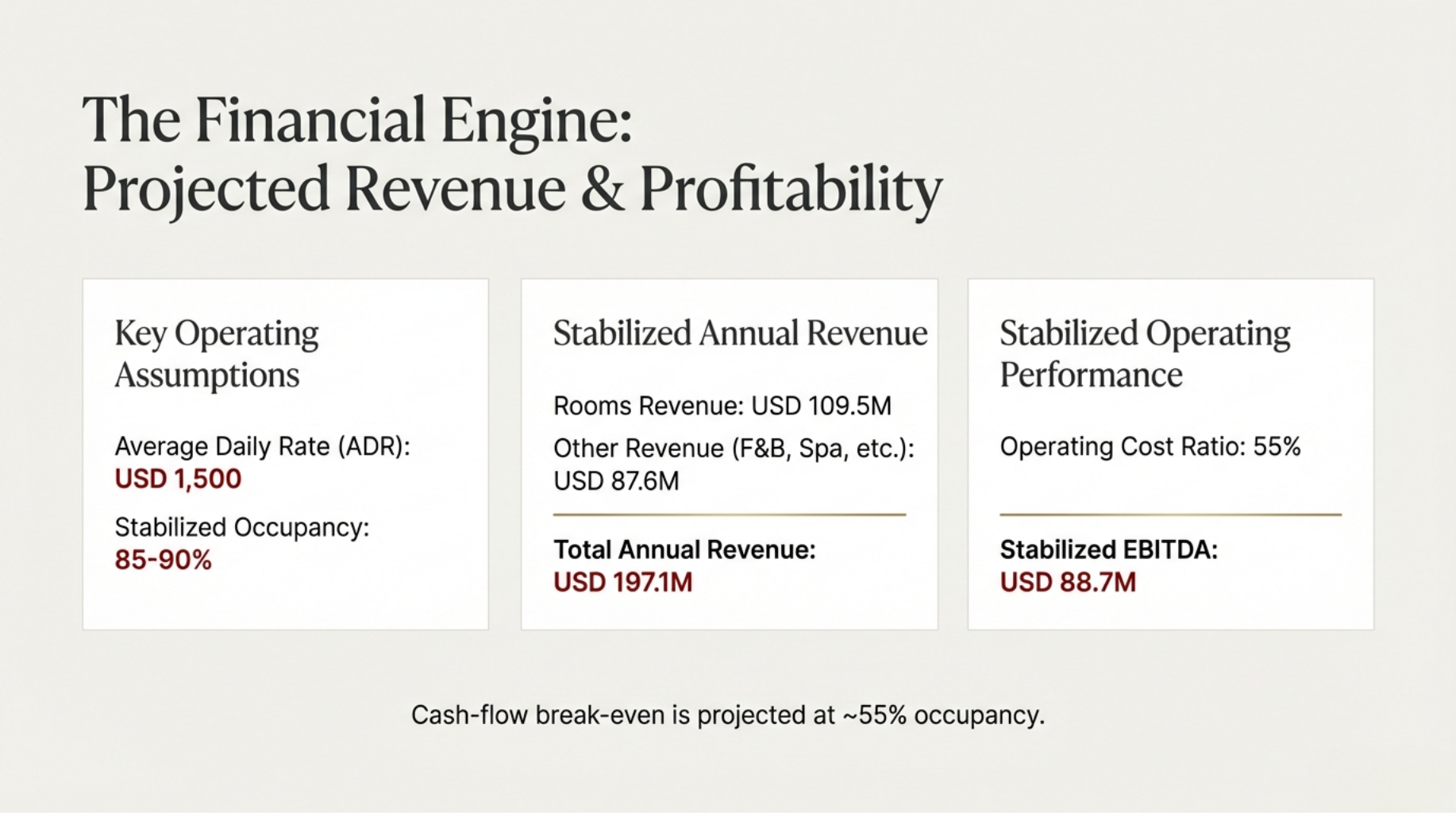 The Financial Engine:
Projected Revenue & Profitability

Key Operating Assumptions

Average Daily Rate (ADR):
USD 1,500

Stabilized Occupancy:
85-90%

Stabilized Annual Revenue

Rooms Revenue: USD 109.5M

Other Revenue (F&B, Spa, etc.):
USD 87.6M

Total Annual Revenue:
USD 197.1M

Stabilized Operating Performance

Operating Cost Ratio: 55%

Stabilized EBITDA:
USD 88.7M

Cash-flow break-even is projected at ~55% occupancy.